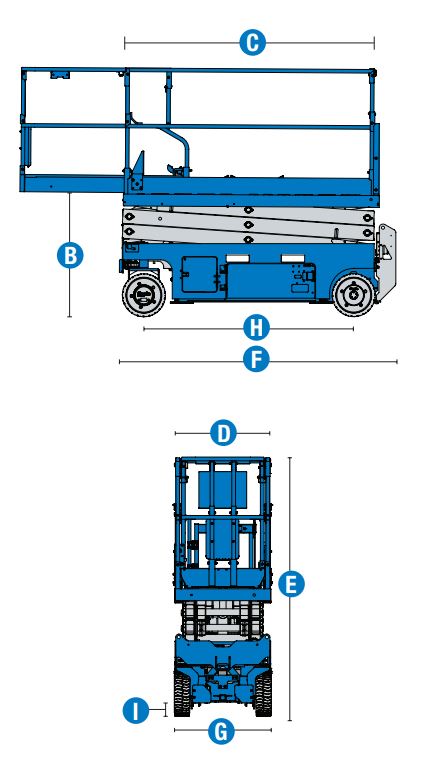 C

B

H

F

D

E

I

G