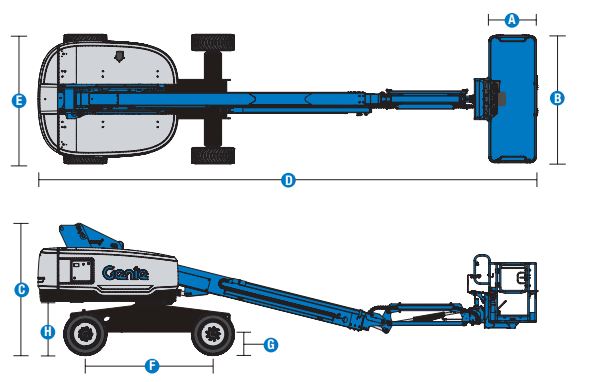 A

E

B

D

C

Genie

H

G

F