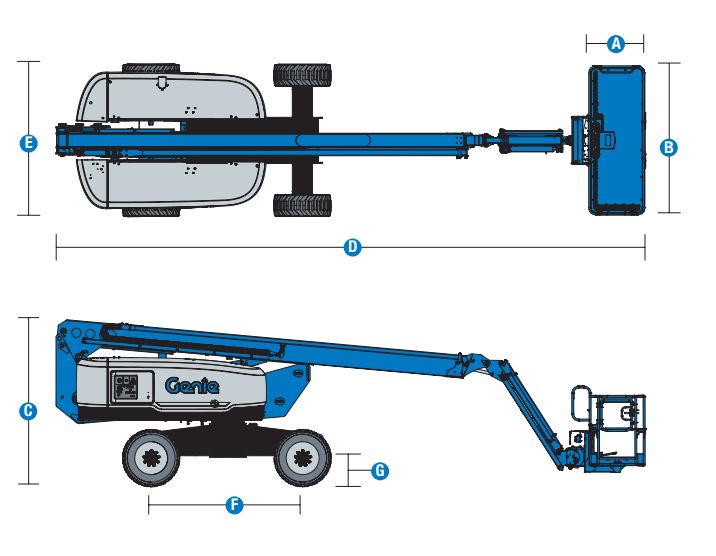 A
E
B
D
C
Genie
G
F