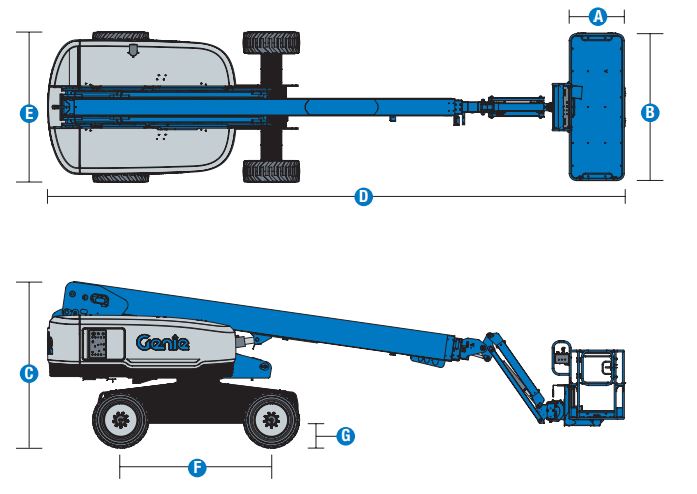 A
E
B
D
Genie
C
G
F