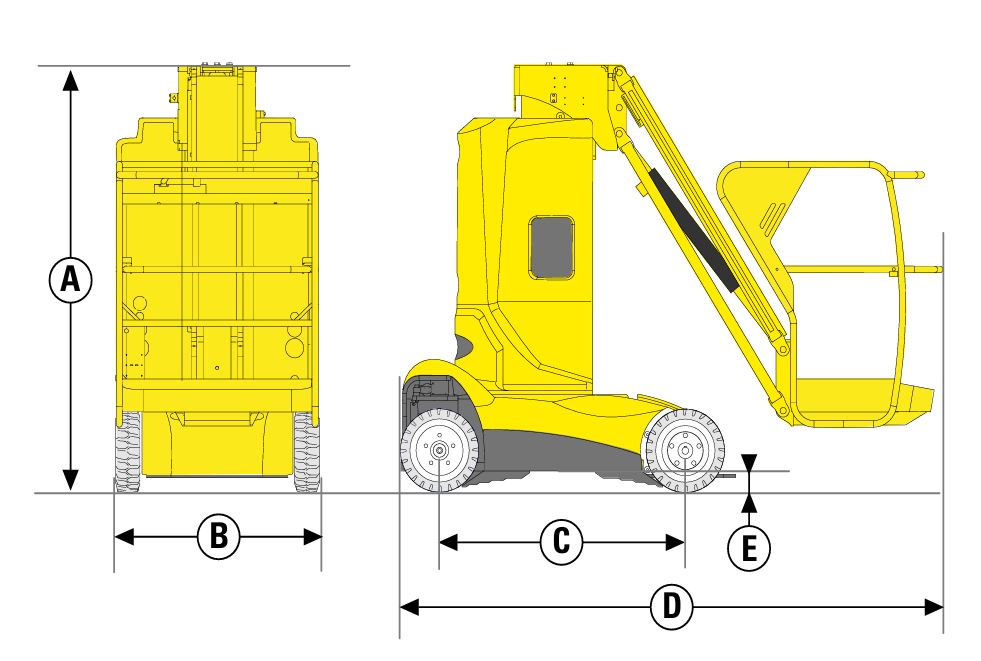 A
B
C
E
D