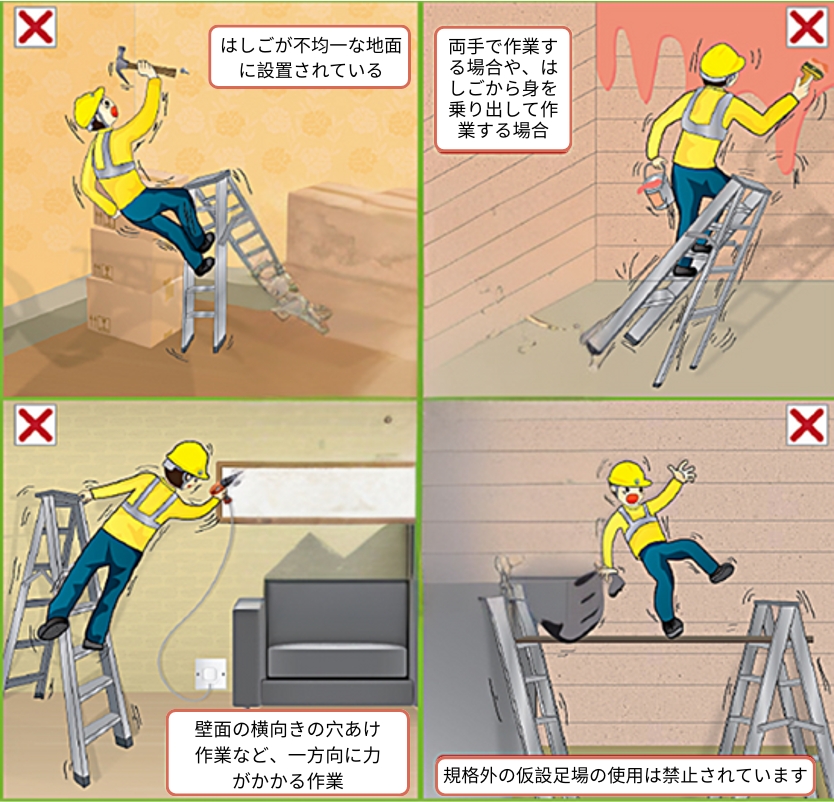 はしごが不均一な地面に設置されている

両手で作業する場合や、はしごから身を乗り出して作業する場合

壁面の横向きの穴あけ作業など、一方向に力がかかる作業

規格外の仮設足場の使用は禁止されています